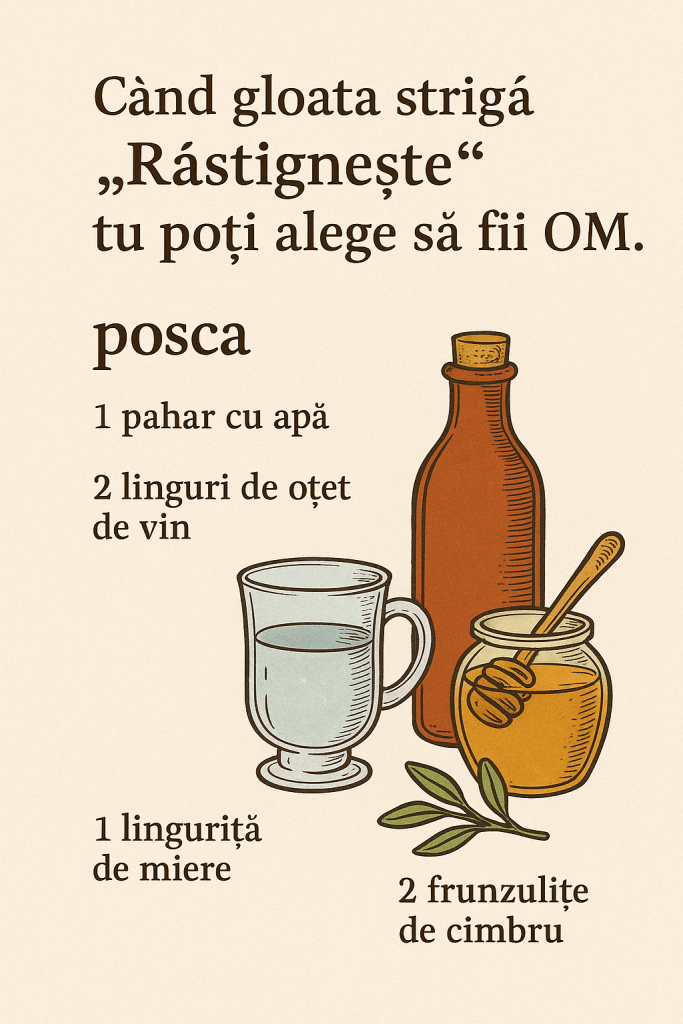 Cànd gloata strigá „Rástignește“ tu poți alege să fii OM.

posca

1 pahar cu apă

2 linguri de oțet de vin

1 linguriță de miere

2 frunzulițe de cimbru